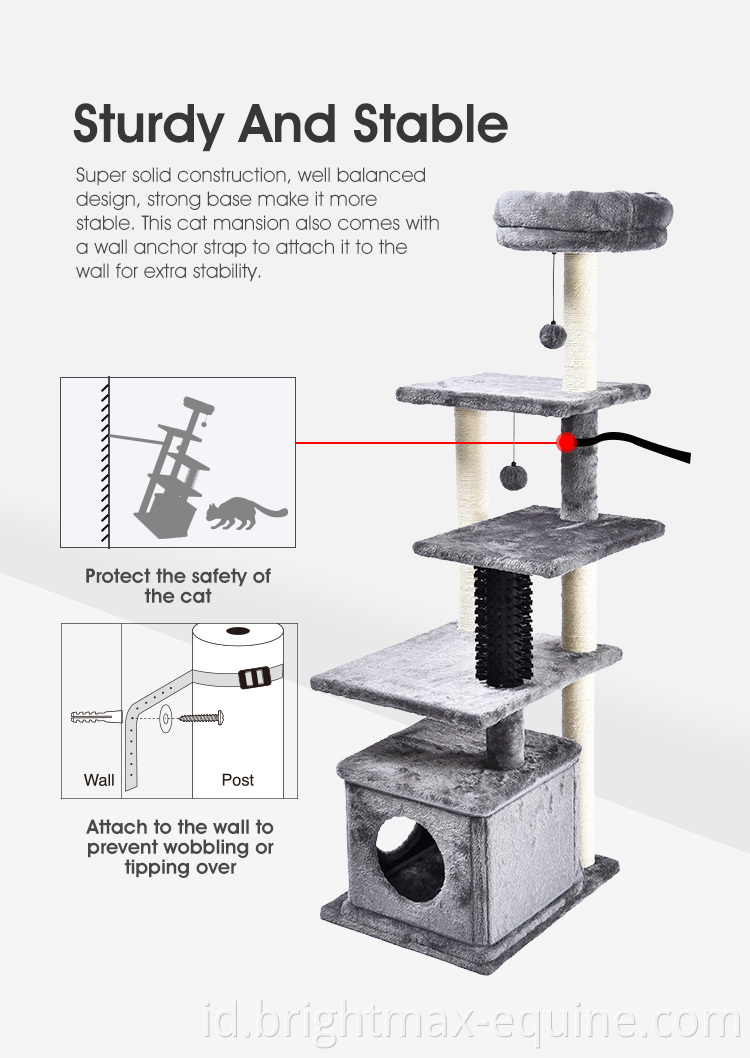 Sturdy And Stable

Super solid construction, well balanced design, strong base make it more stable. This cat mansion also comes with a wall anchor strap to attach it to the wall for extra stability.

Protect the safety of the cat

Wall

Post

Attach to the wall to prevent wobbling or tipping over

id.brightmax-equine.com